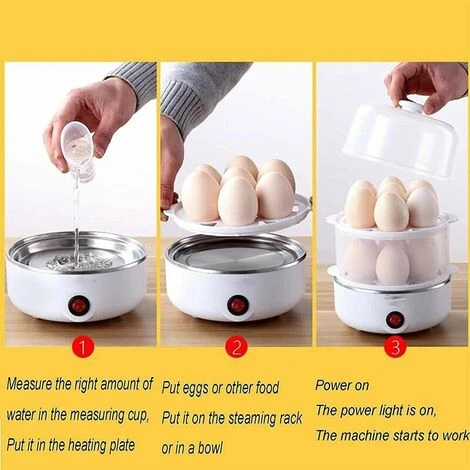 1

Measure the right amount of water in the measuring cup, Put it in the heating plate

2

Put eggs or other food Put it on the steaming rack or in a bowl

3

Power on
The power light is on,
The machine starts to work