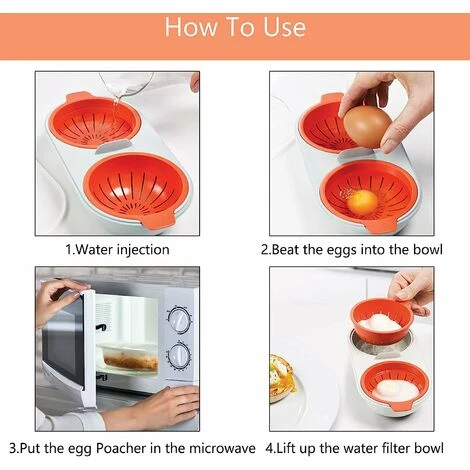 How To Use

1.Water injection

2.Beat the eggs into the bowl

3.Put the egg Poacher in the microwave

4.Lift up the water filter bowl